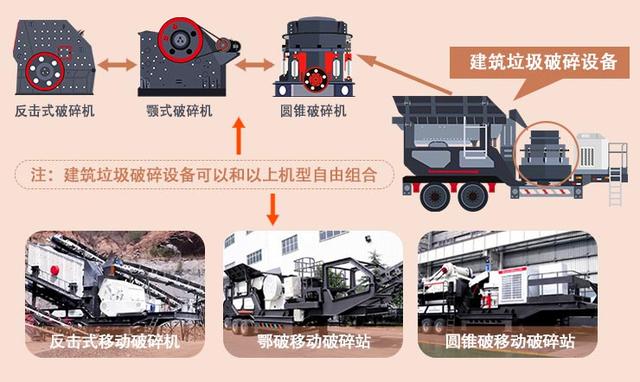 反击式破碎机

颚式破碎机

圆锥破碎机

建筑垃圾破碎设备

注：建筑垃圾破碎设备可以和以上机型自由组合

反击式移动破碎机

鄂破移动破碎站

圆锥破移动破碎站