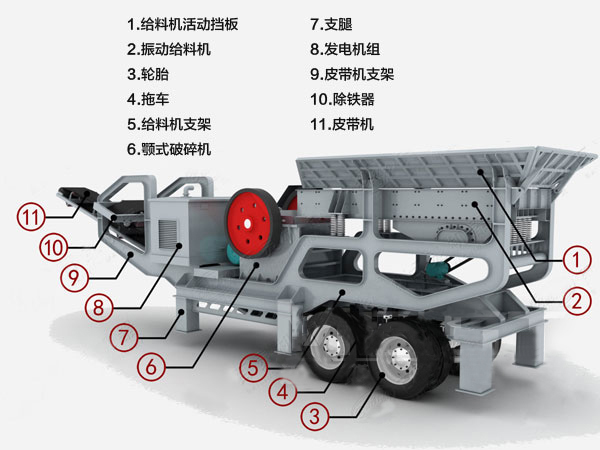 1.给料机活动挡板
2.振动给料机
3.轮胎
4.拖车
5.给料机支架
6.颚式破碎机

7.支腿
8.发电机组
9.皮带机支架
10.除铁器
11.皮带机

11
10
9
8
7
6
5
4
3
1
2