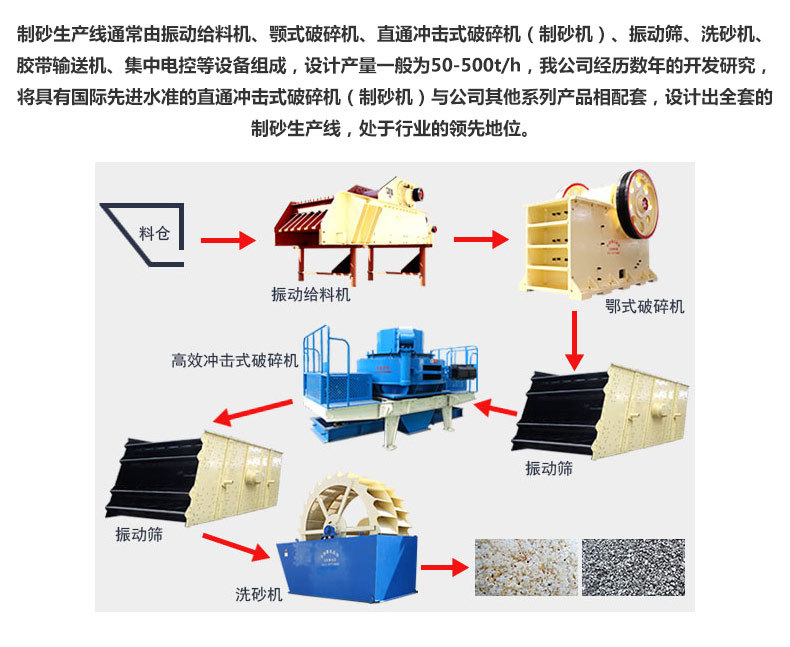 制砂生产线通常由振动给料机、颚式破碎机、直通冲击式破碎机（制砂机）、振动筛、洗砂机、胶带输送机、集中电控等设备组成，设计产量一般为50-500t/h，我公司经历数年的开发研究，将具有国际先进水准的直通冲击式破碎机（制砂机）与公司其他系列产品相配套，设计出全套的制砂生产线，处于行业的领先地位。

料仓

振动给料机

鄂式破碎机

高效冲击式破碎机

振动筛

振动筛

洗砂机