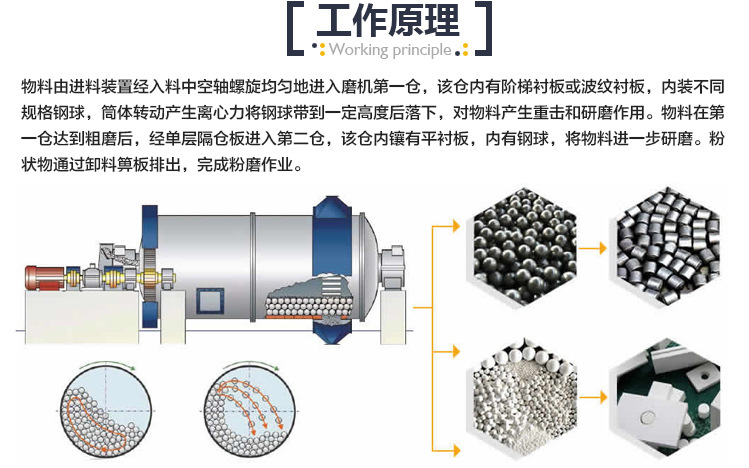 工作原理
Working principle

物料由进料装置经入料中空轴螺旋均匀地进入磨机第一仓，该仓内有阶梯衬板或波纹衬板，内装不同规格钢球，筒体转动产生离心力将钢球带到一定高度后落下，对物料产生重击和研磨作用。物料在第一仓达到粗磨后，经单层隔仓板进入第二仓，该仓内镶有平衬板，内有钢球，将物料进一步研磨。粉状物通过卸料箅板排出，完成粉磨作业。